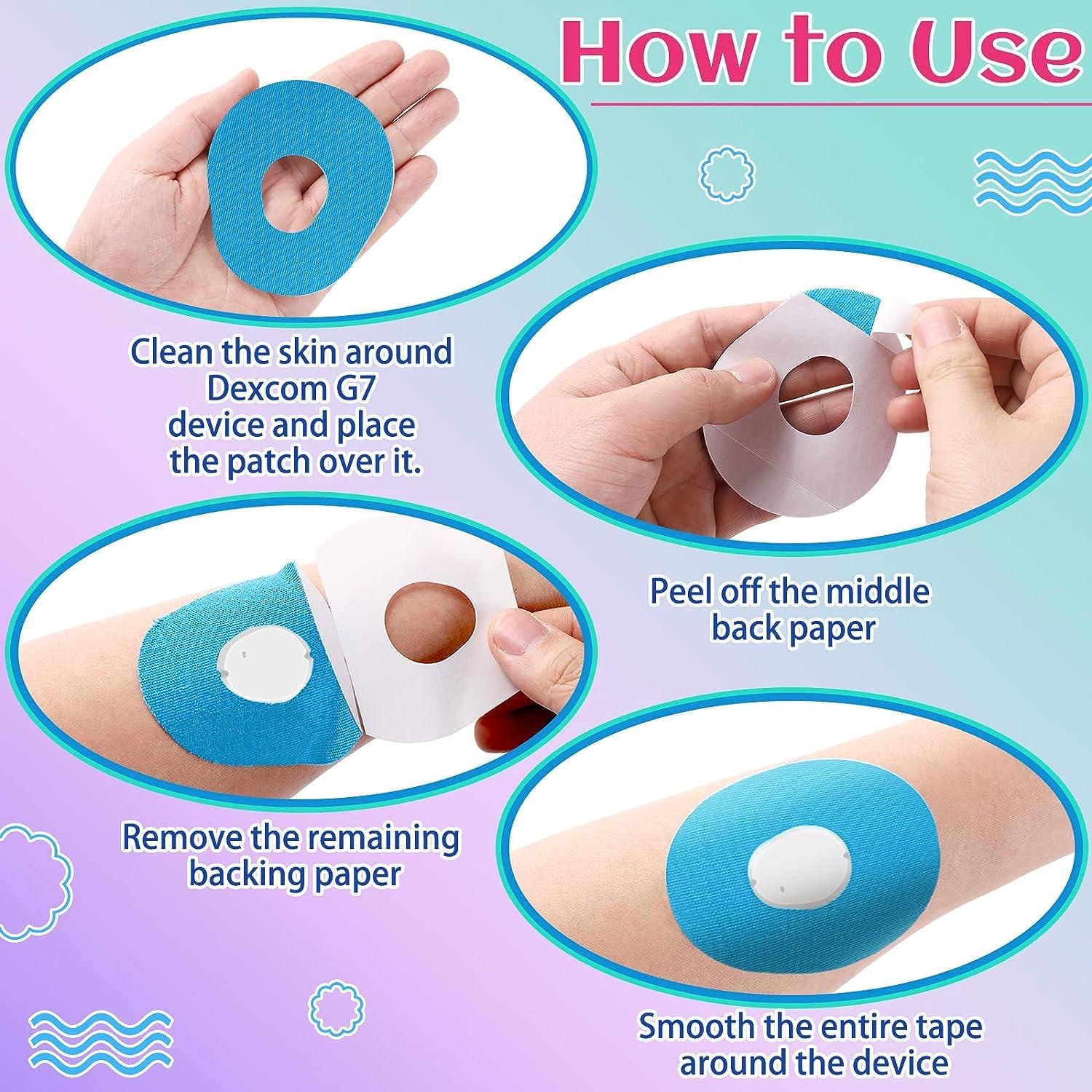 How to Use

Clean the skin around Dexcom G7 device and place the patch over it.

Peel off the middle back paper

Remove the remaining backing paper

Smooth the entire tape around the device